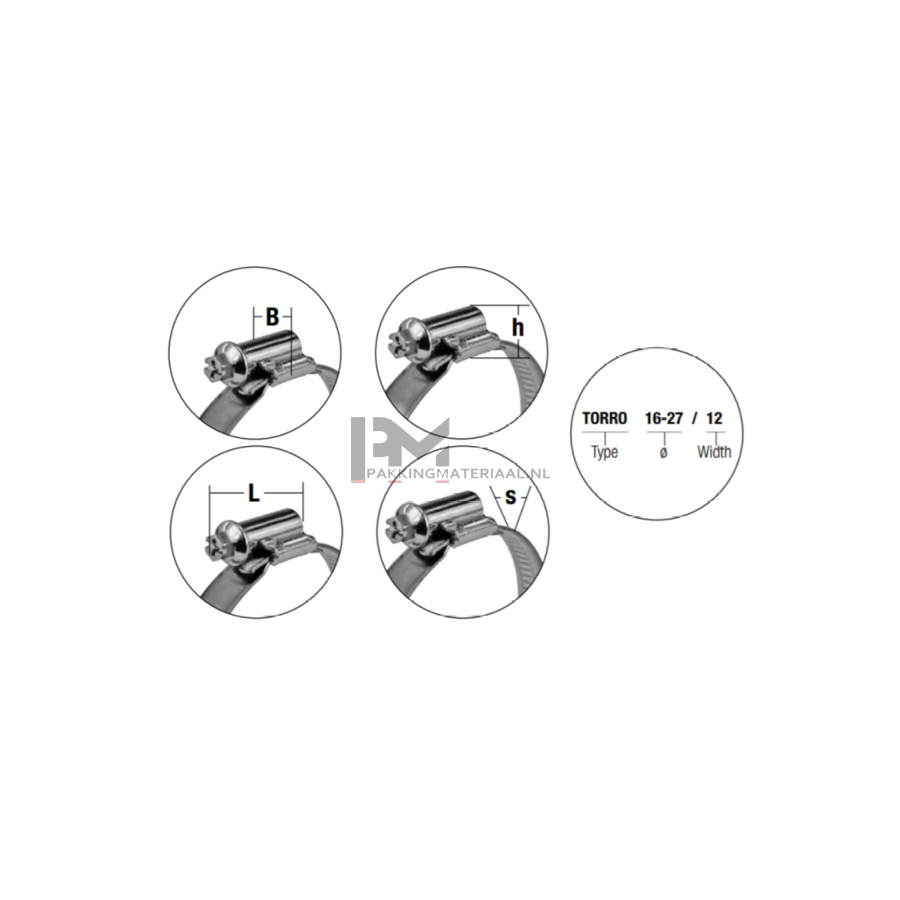 B

h

L

s

PM
PAKKINGMATERIAAL.NL

TORRO 16-27 / 12
Type ø Width